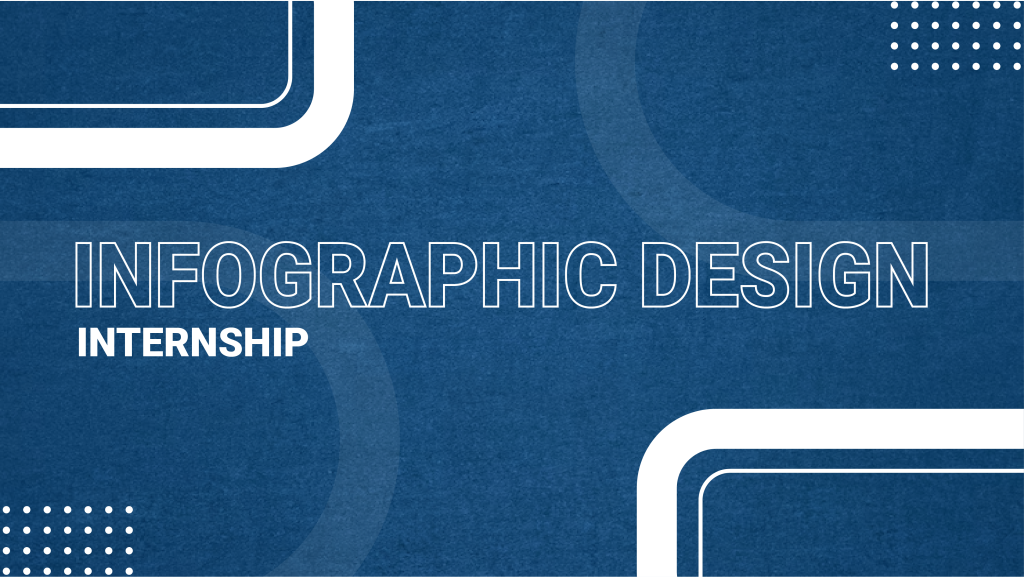 INFOGRAPHIC DESIGN
INTERNSHIP